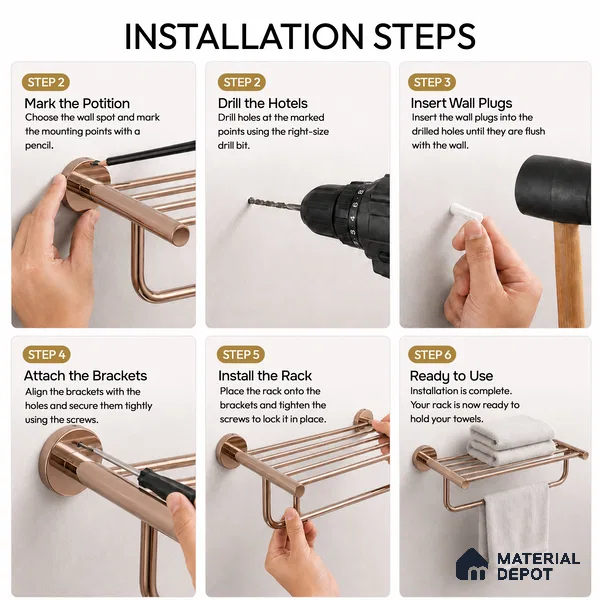 INSTALLATION STEPS

STEP 2
Mark the Potition
Choose the wall spot and mark the mounting points with a pencil.

STEP 2
Drill the Hotels
Drill holes at the marked points using the right-size drill bit.

STEP 3
Insert Wall Plugs
Insert the wall plugs into the drilled holes until they are flush with the wall.

STEP 4
Attach the Brackets
Align the brackets with the holes and secure them tightly using the screws.

STEP 5
Install the Rack
Place the rack onto the brackets and tighten the screws to lock it in place.

STEP 6
Ready to Use
Installation is complete. Your rack is now ready to hold your towels.

MATERIAL DEPOT