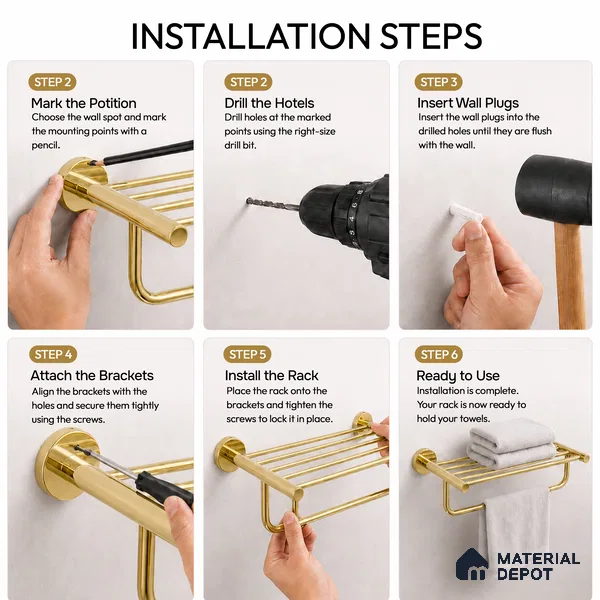 INSTALLATION STEPS

STEP 2
Mark the Potition
Choose the wall spot and mark the mounting points with a pencil.

STEP 2
Drill the Hotels
Drill holes at the marked points using the right-size drill bit.

STEP 3
Insert Wall Plugs
Insert the wall plugs into the drilled holes until they are flush with the wall.

STEP 4
Attach the Brackets
Align the brackets with the holes and secure them tightly using the screws.

STEP 5
Install the Rack
Place the rack onto the brackets and tighten the screws to lock it in place.

STEP 6
Ready to Use
Installation is complete. Your rack is now ready to hold your towels.

MATERIAL DEPOT