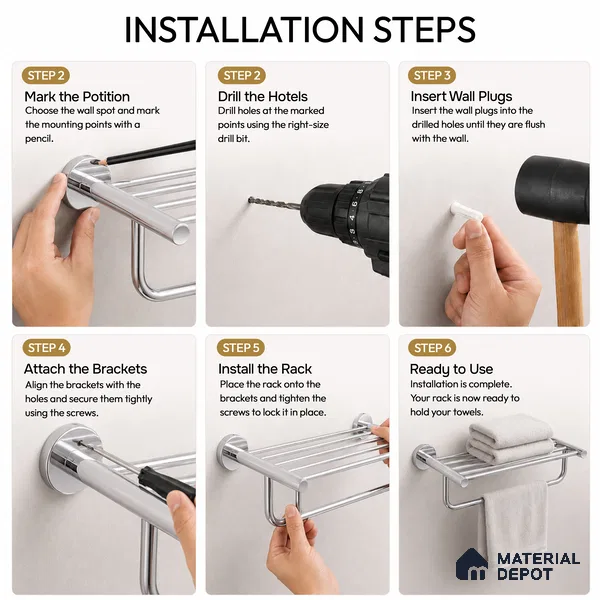 INSTALLATION STEPS

STEP 2

Mark the Potition

Choose the wall spot and mark the mounting points with a pencil.

STEP 2

Drill the Hotels

Drill holes at the marked points using the right-size drill bit.

STEP 3

Insert Wall Plugs

Insert the wall plugs into the drilled holes until they are flush with the wall.

STEP 4

Attach the Brackets

Align the brackets with the holes and secure them tightly using the screws.

STEP 5

Install the Rack

Place the rack onto the brackets and tighten the screws to lock it in place.

STEP 6

Ready to Use

Installation is complete. Your rack is now ready to hold your towels.

MATERIAL
DEPOT