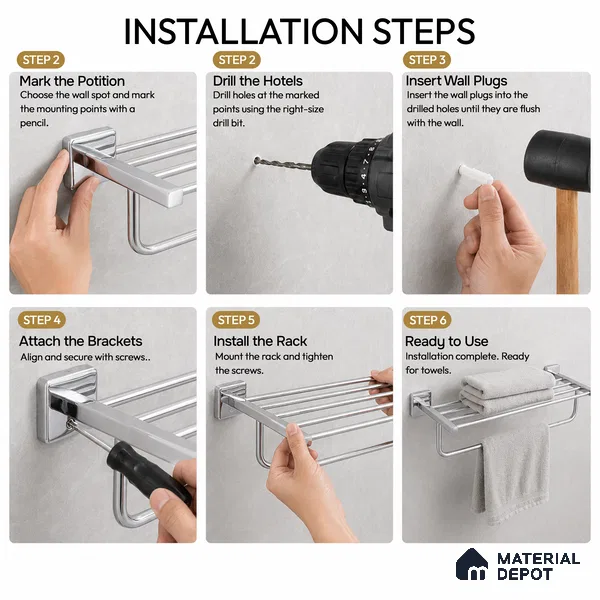 INSTALLATION STEPS

STEP 2

Mark the Potition

Choose the wall spot and mark the mounting points with a pencil.

STEP 2

Drill the Hotels

Drill holes at the marked points using the right-size drill bit.

STEP 3

Insert Wall Plugs

Insert the wall plugs into the drilled holes until they are flush with the wall.

STEP 4

Attach the Brackets

Align and secure with screws..

STEP 5

Install the Rack

Mount the rack and tighten the screws.

STEP 6

Ready to Use

Installation complete. Ready for towels.

MATERIAL DEPOT