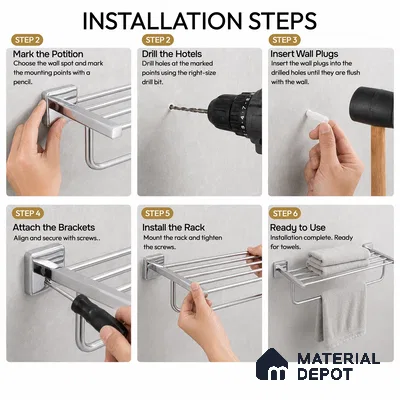 INSTALLATION STEPS

STEP 2
Mark the Potition
Choose the wall spot and mark the mounting points with a pencil.

STEP 2
Drill the Hotels
Drill holes at the marked points using the right-size drill bit.

STEP 3
Insert Wall Plugs
Insert the wall plugs into the drilled holes until they are flush with the wall.

STEP 4
Attach the Brackets
Align and secure with screws..

STEP 5
Install the Rack
Mount the rack and tighten the screws.

STEP 6
Ready to Use
Installation complete. Ready for towels.

MATERIAL DEPOT