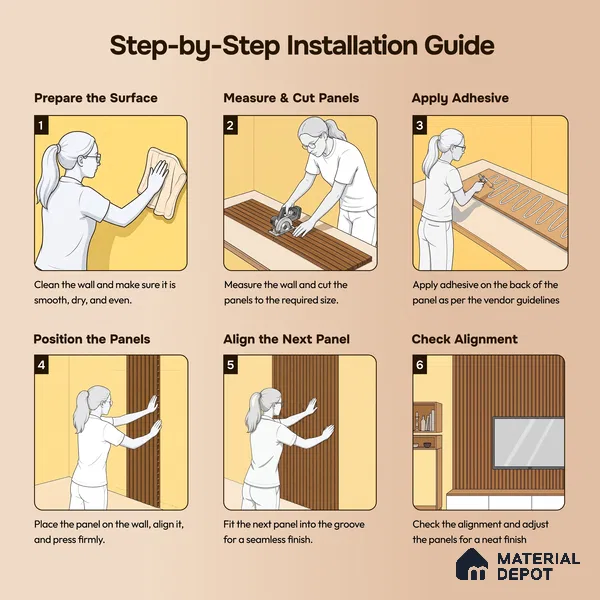 Step-by-Step Installation Guide

Prepare the Surface

1

Clean the wall and make sure it is smooth, dry, and even.

Measure & Cut Panels

2

Measure the wall and cut the panels to the required size.

Apply Adhesive

3

Apply adhesive on the back of the panel as per the vendor guidelines

Position the Panels

4

Place the panel on the wall, align it, and press firmly.

Align the Next Panel

5

Fit the next panel into the groove for a seamless finish.

Check Alignment

6

Check the alignment and adjust the panels for a neat finish

MATERIAL DEPOT